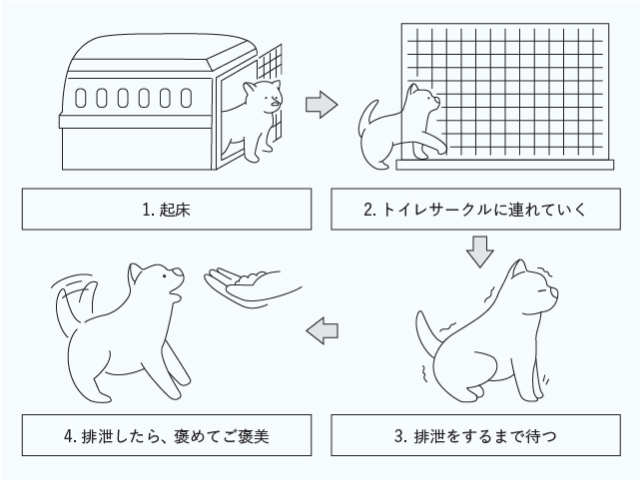 1. 起床

2. トイレサークルに連れていく

3. 排泄をするまで待つ

4. 排泄したら、褒めてご褒美